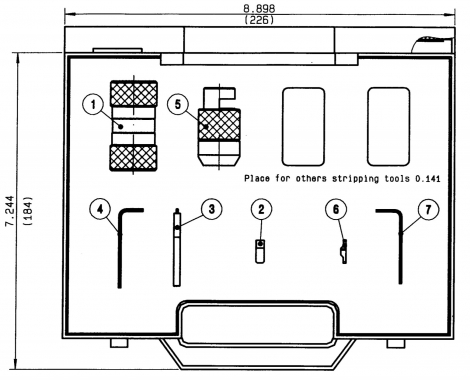 8.898
(226)

7.244
(184)

1

5

Place for others stripping tools 0.141

4

3

2

6

7